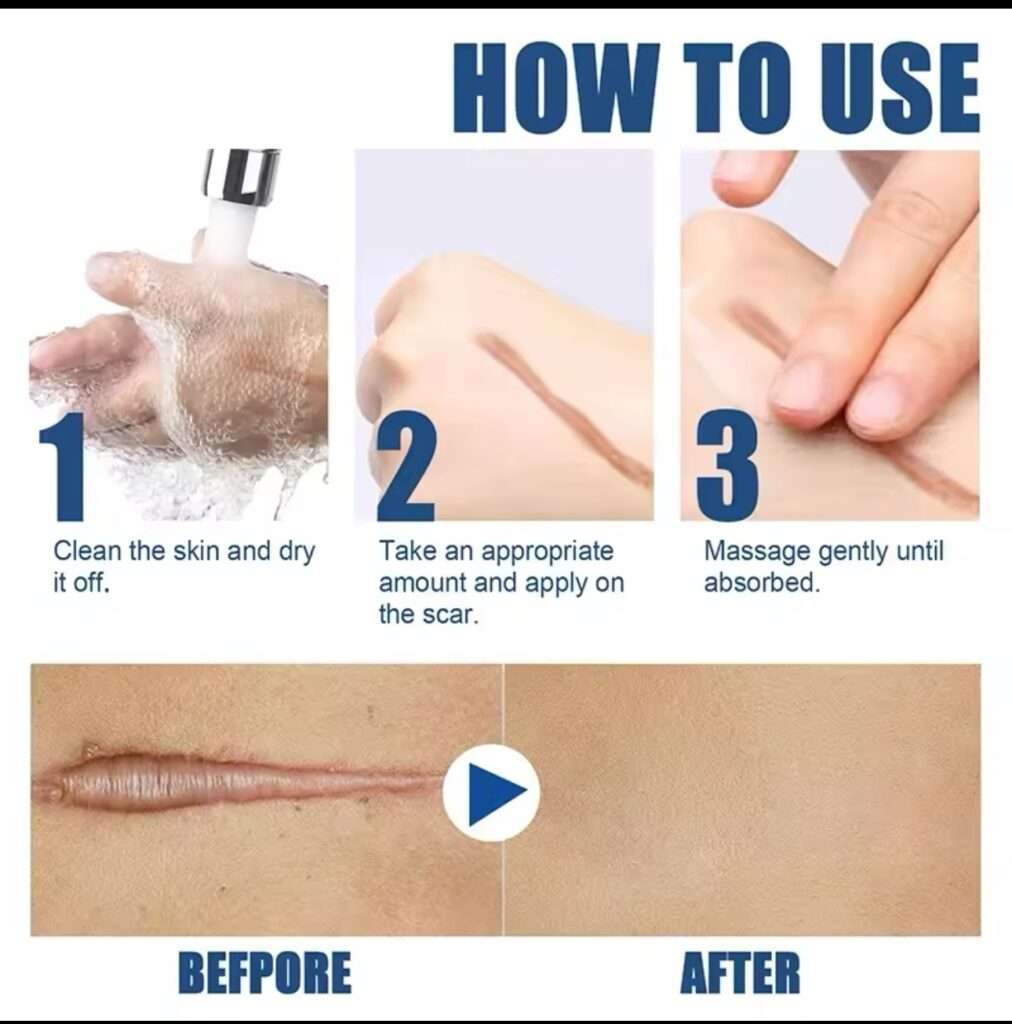 HOW TO USE

1

Clean the skin and dry it off.

2

Take an appropriate amount and apply on the scar.

3

Massage gently until absorbed.

BEFPORE

AFTER