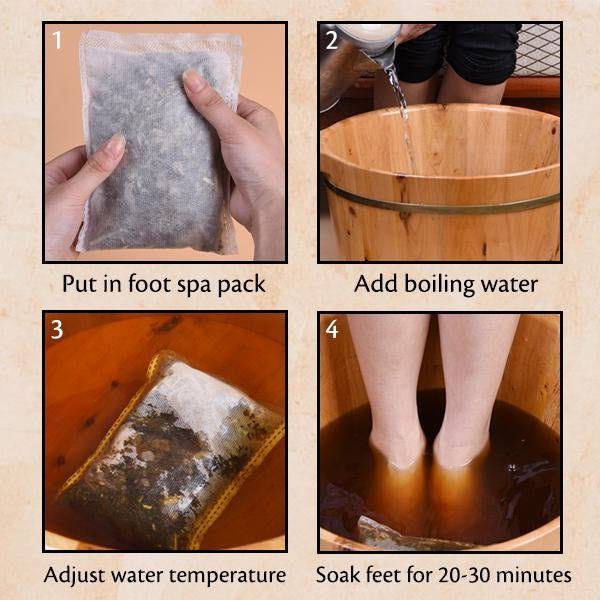 1

Put in foot spa pack

2

Add boiling water

3

Adjust water temperature

4

Soak feet for 20-30 minutes